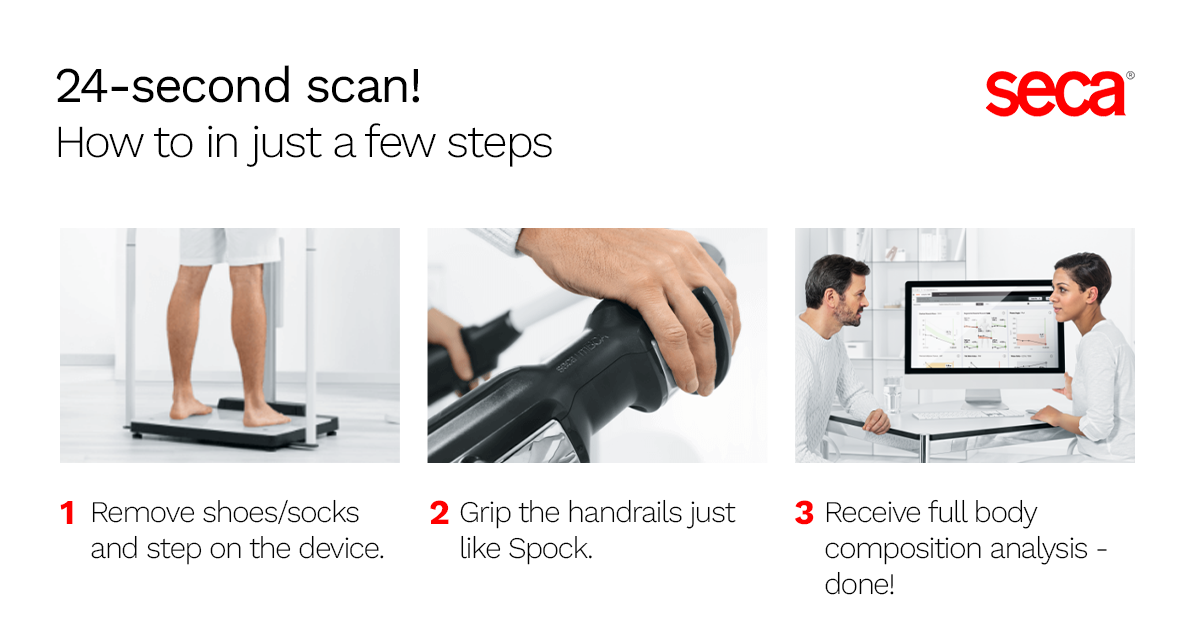 24-second scan!
How to in just a few steps

seca®

1 Remove shoes/socks and step on the device.

2 Grip the handrails just like Spock.

3 Receive full body composition analysis - done!